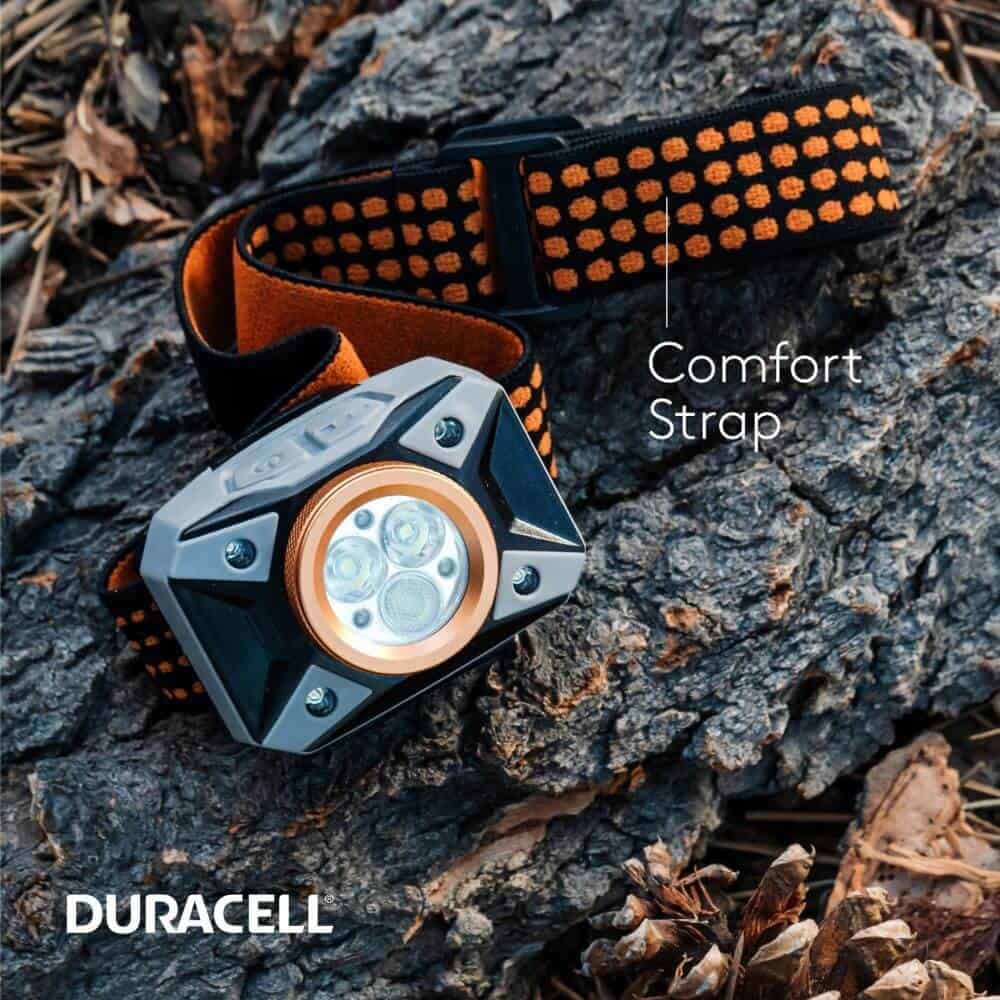 Comfort Strap

DURACELL®